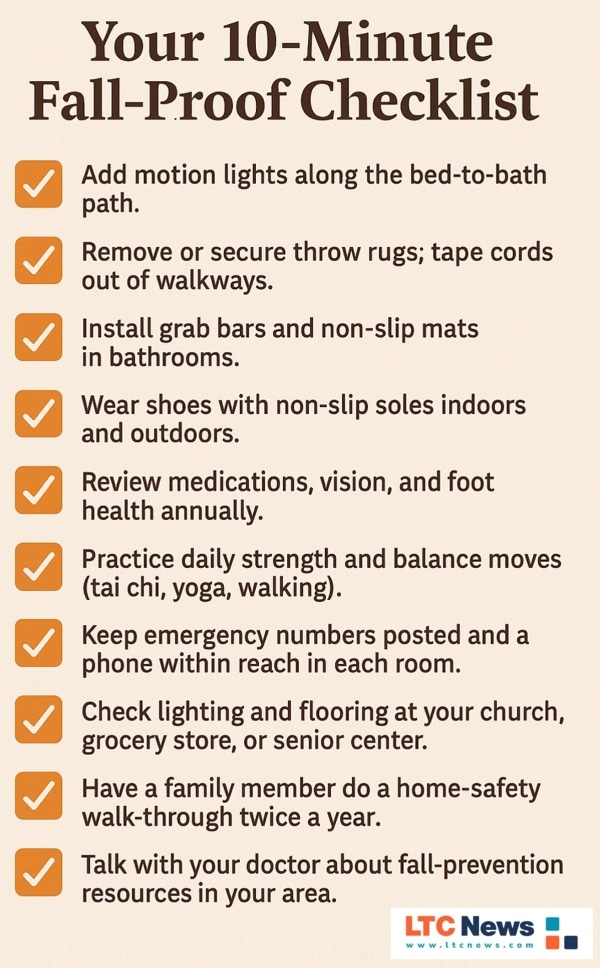 Your 10-Minute Fall-Proof Checklist

Add motion lights along the bed-to-bath path.

Remove or secure throw rugs; tape cords out of walkways.

Install grab bars and non-slip mats in bathrooms.

Wear shoes with non-slip soles indoors and outdoors.

Review medications, vision, and foot health annually.

Practice daily strength and balance moves (tai chi, yoga, walking).

Keep emergency numbers posted and a phone within reach in each room.

Check lighting and flooring at your church, grocery store, or senior center.

Have a family member do a home-safety walk-through twice a year.

Talk with your doctor about fall-prevention resources in your area.

LTC News
www.ltcnews.com