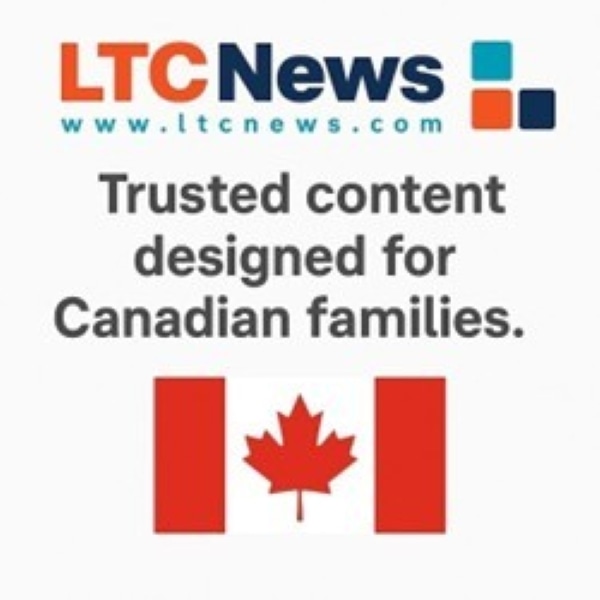 LTCNews
www.ltcnews.com

Trusted content designed for Canadian families.