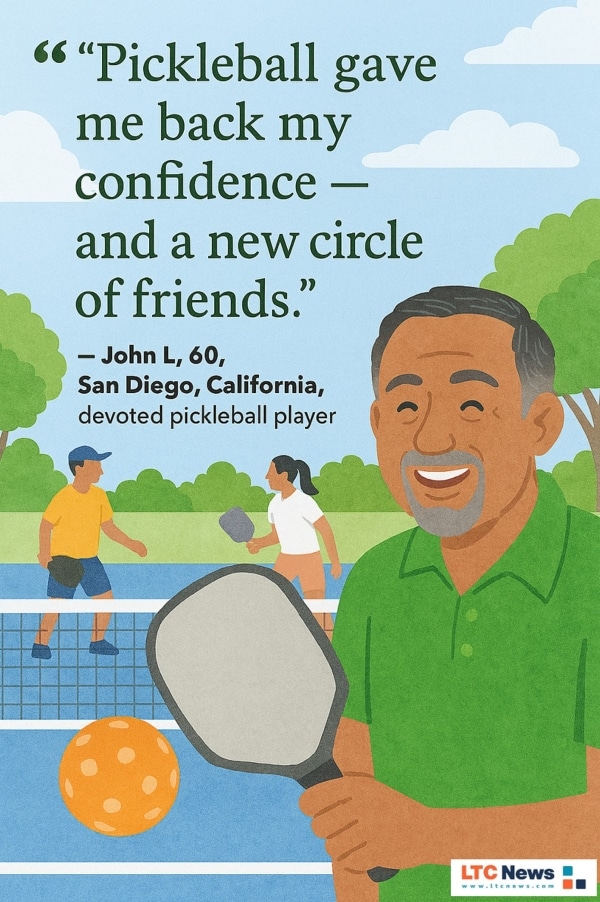 “ “Pickleball gave me back my confidence — and a new circle of friends.”

— John L, 60,
San Diego, California,
devoted pickleball player

LTC News
www.ltcnews.com