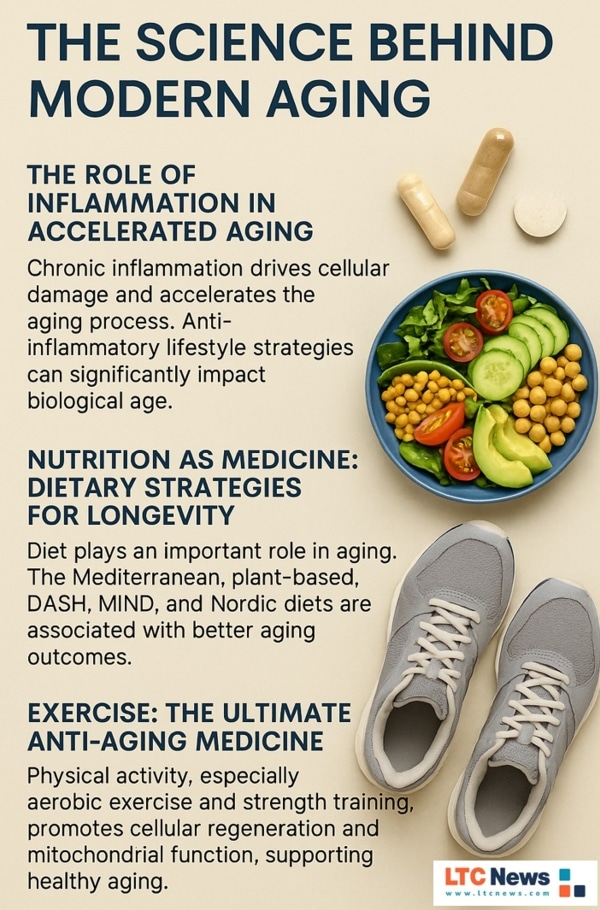 THE SCIENCE BEHIND MODERN AGING

THE ROLE OF INFLAMMATION IN ACCELERATED AGING

Chronic inflammation drives cellular damage and accelerates the aging process. Anti-inflammatory lifestyle strategies can significantly impact biological age.

NUTRITION AS MEDICINE: DIETARY STRATEGIES FOR LONGEVITY

Diet plays an important role in aging. The Mediterranean, plant-based, DASH, MIND, and Nordic diets are associated with better aging outcomes.

EXERCISE: THE ULTIMATE ANTI-AGING MEDICINE

Physical activity, especially aerobic exercise and strength training, promotes cellular regeneration and mitochondrial function, supporting healthy aging.

LTC News
www.ltcnews.com